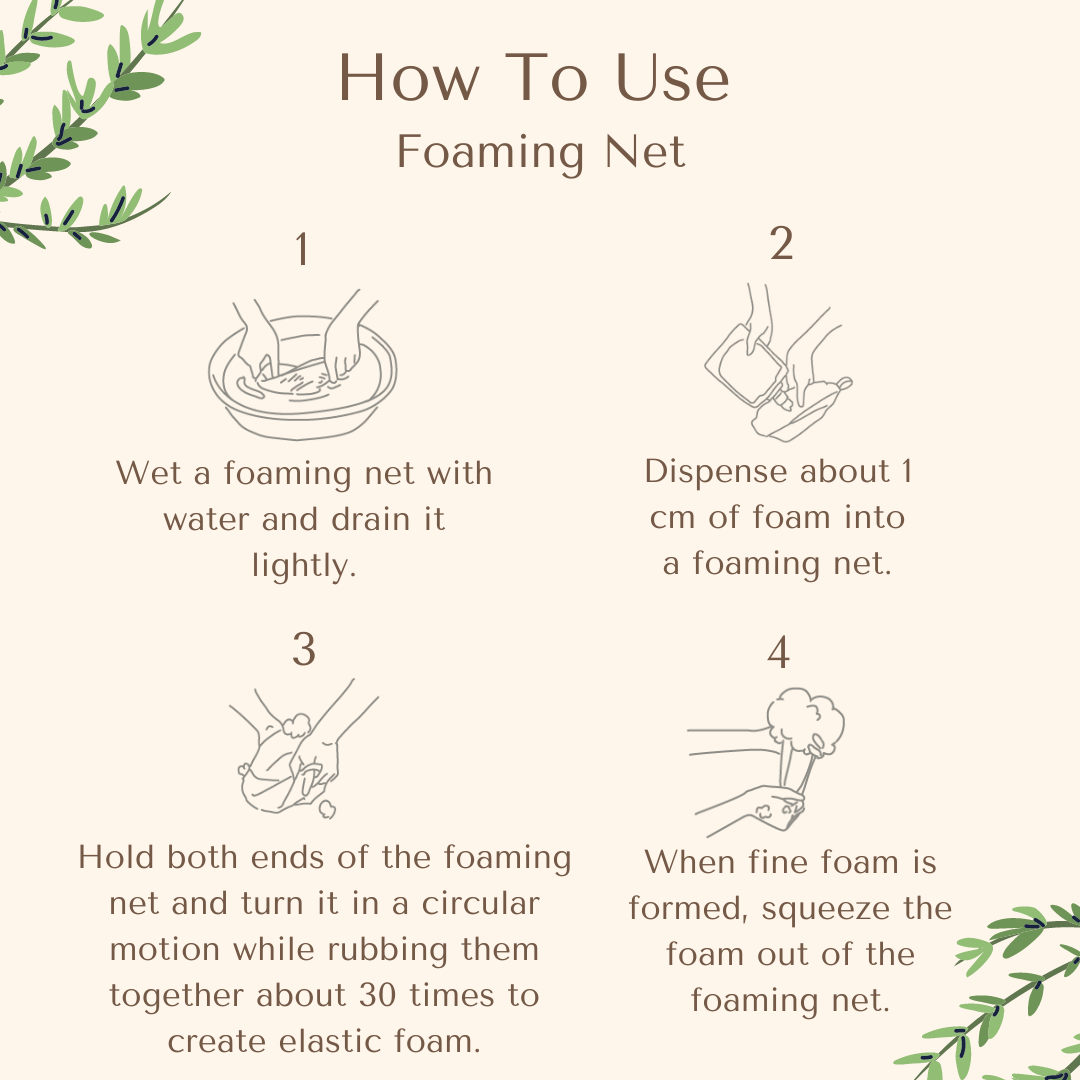 How To Use
Foaming Net

1

Wet a foaming net with water and drain it lightly.

2

Dispense about 1 cm of foam into a foaming net.

3

Hold both ends of the foaming net and turn it in a circular motion while rubbing them together about 30 times to create elastic foam.

4

When fine foam is formed, squeeze the foam out of the foaming net.